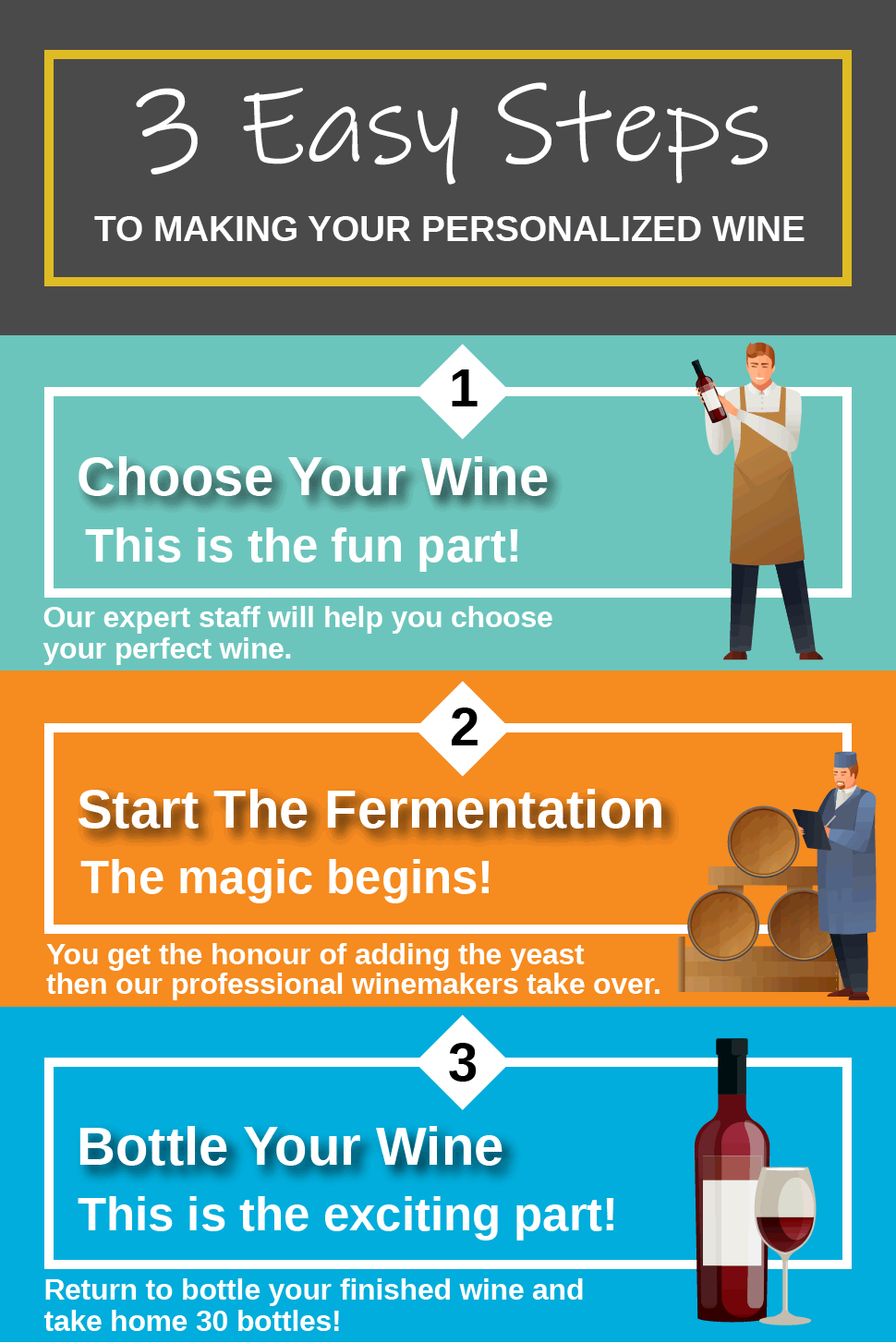 3 Easy Steps

TO MAKING YOUR PERSONALIZED WINE

1

Choose Your Wine

This is the fun part!

Our expert staff will help you choose your perfect wine.

2

Start The Fermentation

The magic begins!

You get the honour of adding the yeast then our professional winemakers take over.

3

Bottle Your Wine

This is the exciting part!

Return to bottle your finished wine and take home 30 bottles!